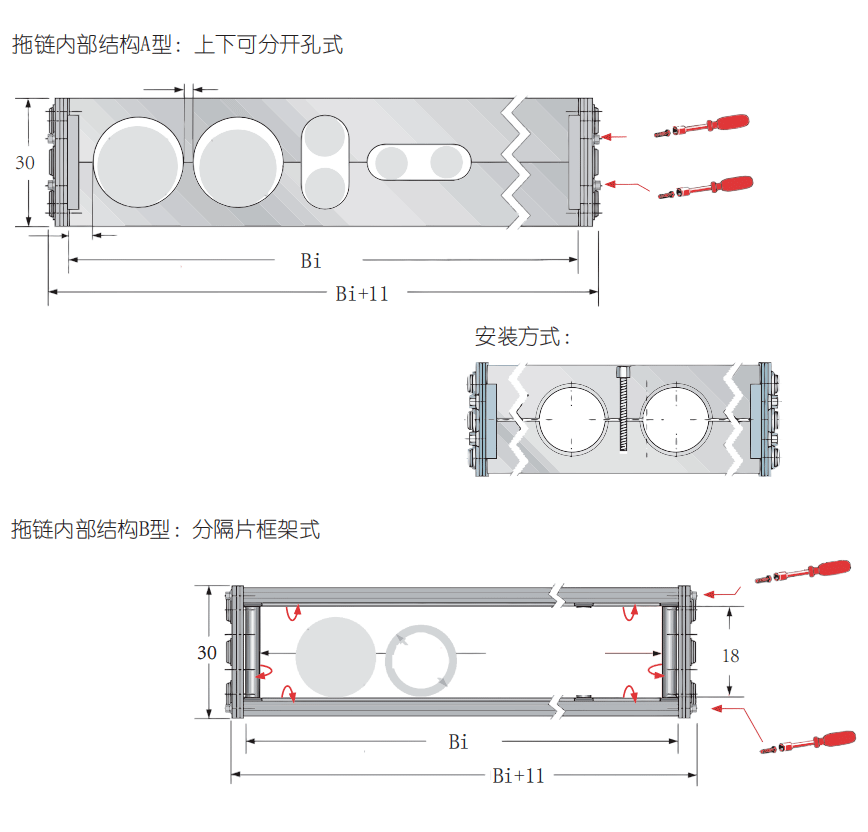 拖链内部结构A型：上下可分开孔式

30

Bi

Bi+11

安装方式：

拖链内部结构B型：分隔片框架式

30

18

Bi

Bi+11