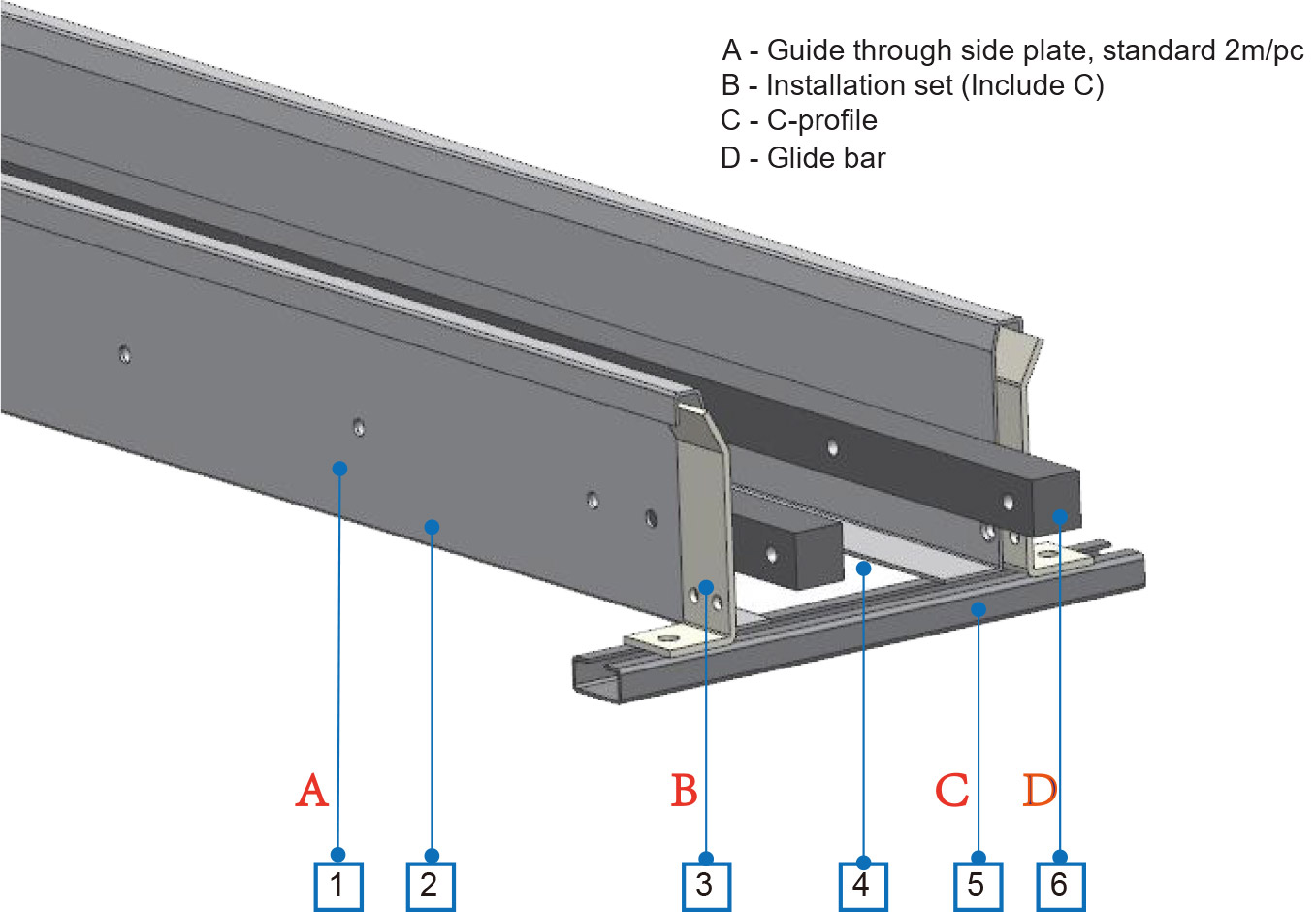 A - Guide through side plate, standard 2m/pc
B - Installation set (Include C)
C - C-profile
D - Glide bar

A
B
C
D

1
2
3
4
5
6